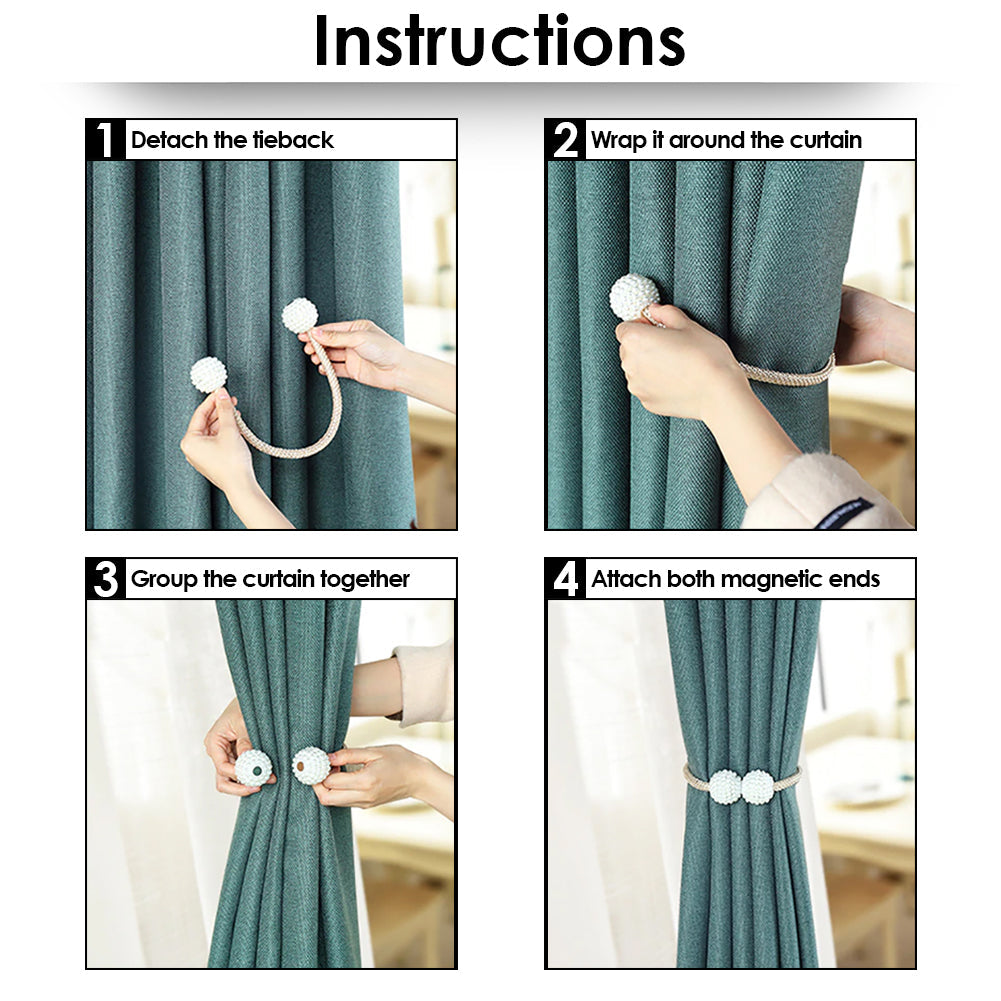 Instructions

1 Detach the tieback

2 Wrap it around the curtain

3 Group the curtain together

4 Attach both magnetic ends